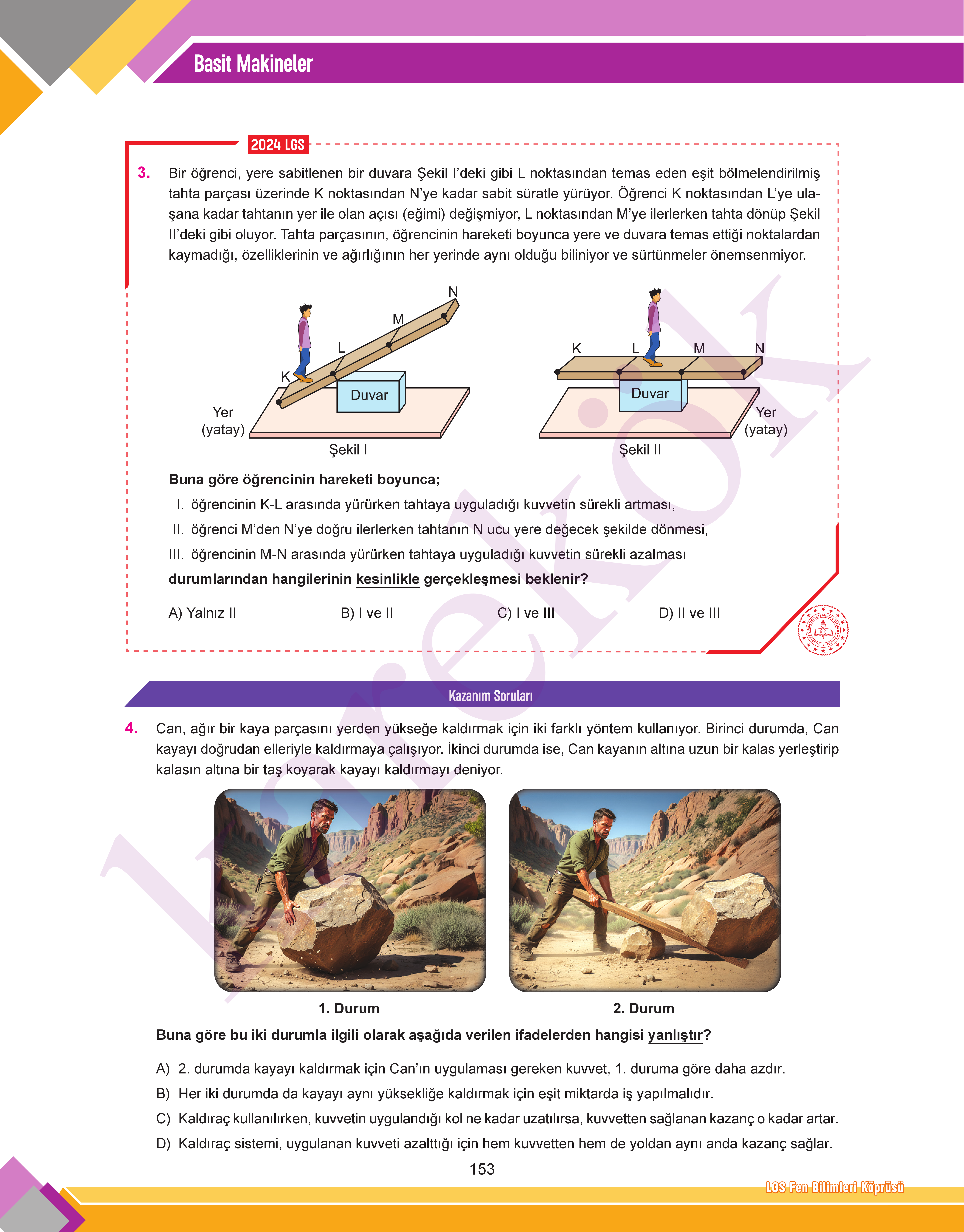 Basit Makineler

2024 LGS

3. Bir öğrenci, yere sabitlenen bir duvara Şekil I'deki gibi L noktasından temas eden eşit bölmelendirilmiş tahta parçası üzerinde K noktasından N'ye kadar sabit süratle yürüyor. Öğrenci K noktasından L'ye ulaşana kadar tahtanın yer ile olan açısı (eğimi) değişmiyor, L noktasından M'ye ilerlerken tahta dönüp Şekil II'deki gibi oluyor. Tahta parçasının, öğrencinin hareketi boyunca yere ve duvara temas ettiği noktalardan kaymadığı, özelliklerinin ve ağırlığının her yerinde aynı olduğu biliniyor ve sürtünmeler önemsenmiyor.

N
M
L
K
Duvar
Yer (yatay)
Şekil I

K L M N
Duvar
Yer (yatay)
Şekil II

Buna göre öğrencinin hareketi boyunca;

I. öğrencinin K-L arasında yürürken tahtaya uyguladığı kuvvetin sürekli artması,

II. öğrenci M'den N'ye doğru ilerlerken tahtanın N ucu yere değecek şekilde dönmesi,

III. öğrencinin M-N arasında yürürken tahtaya uyguladığı kuvvetin sürekli azalması

durumlarından hangilerinin kesinlikle gerçekleşmesi beklenir?

A) Yalnız II
B) I ve II
C) I ve III
D) II ve III

Kazanım Soruları

4. Can, ağır bir kaya parçasını yerden yükseğe kaldırmak için iki farklı yöntem kullanıyor. Birinci durumda, Can kayayı doğrudan elleriyle kaldırmaya çalışıyor. İkinci durumda ise, Can kayanın altına uzun bir kalas yerleştirip kalasın altına bir taş koyarak kayayı kaldırmayı deniyor.

1. Durum
2. Durum

Buna göre bu iki durumla ilgili olarak aşağıda verilen ifadelerden hangisi yanlıştır?

A) 2. durumda kayayı kaldırmak için Can'ın uygulaması gereken kuvvet, 1. duruma göre daha azdır.
B) Her iki durumda da kayayı aynı yüksekliğe kaldırmak için eşit miktarda iş yapılmalıdır.
C) Kaldıraç kullanılırken, kuvvetin uygulandığı kol ne kadar uzatılırsa, kuvvetten sağlanan kazanç o kadar artar.
D) Kaldıraç sistemi, uygulanan kuvveti azalttığı için hem kuvvetten hem de yoldan aynı anda kazanç sağlar.

153

LGS Fen Bilimleri Köprüsü